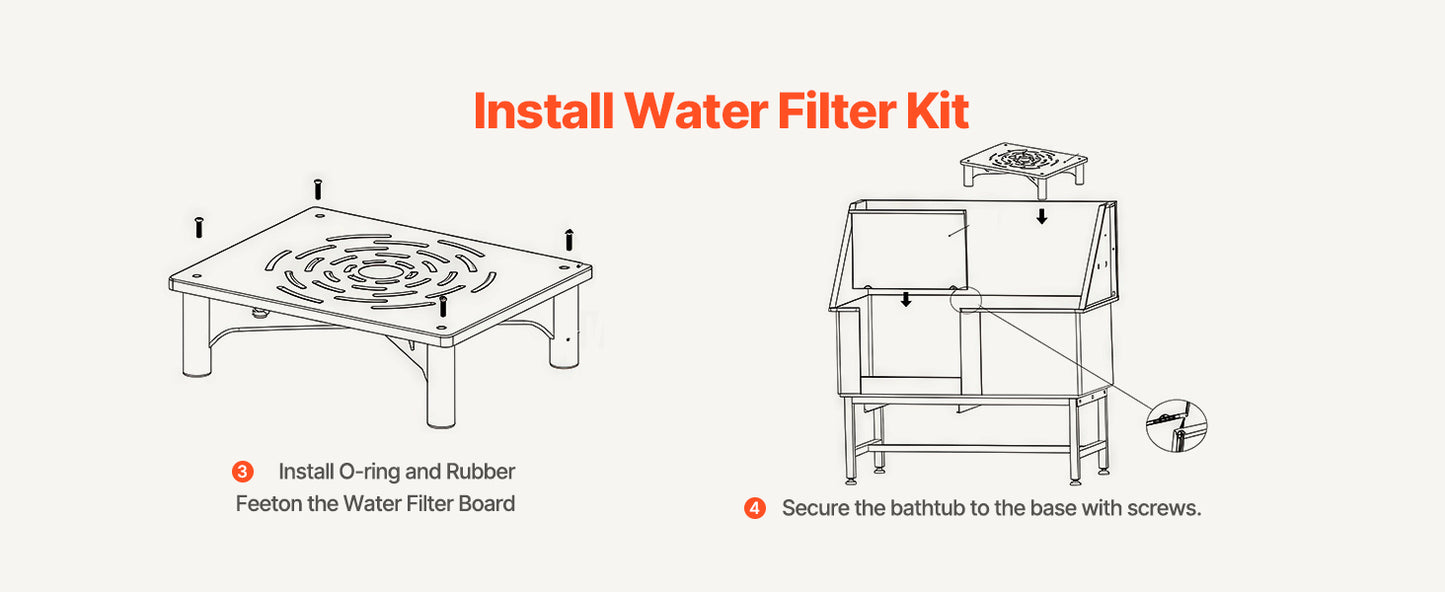 Install Water Filter Kit

3 Install O-ring and Rubber Feeton the Water Filter Board

4 Secure the bathtub to the base with screws.